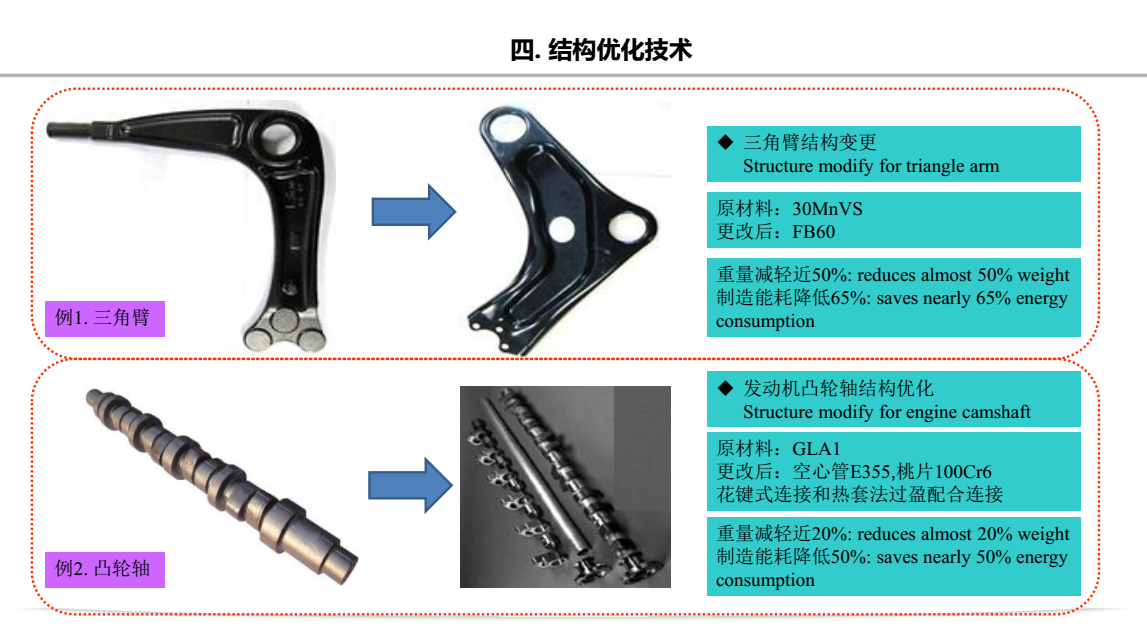 四. 结构优化技术

例1. 三角臂

◆ 三角臂结构变更
Structure modify for triangle arm

原材料：30MnVS
更改后：FB60

重量减轻近50%: reduces almost 50% weight
制造能耗降低65%: saves nearly 65% energy consumption

例2. 凸轮轴

◆ 发动机凸轮轴结构优化
Structure modify for engine camshaft

原材料：GLA1
更改后：空心管E355,桃片100Cr6
花键式连接和热套法过盈配合连接

重量减轻近20%: reduces almost 20% weight
制造能耗降低50%: saves nearly 50% energy consumption